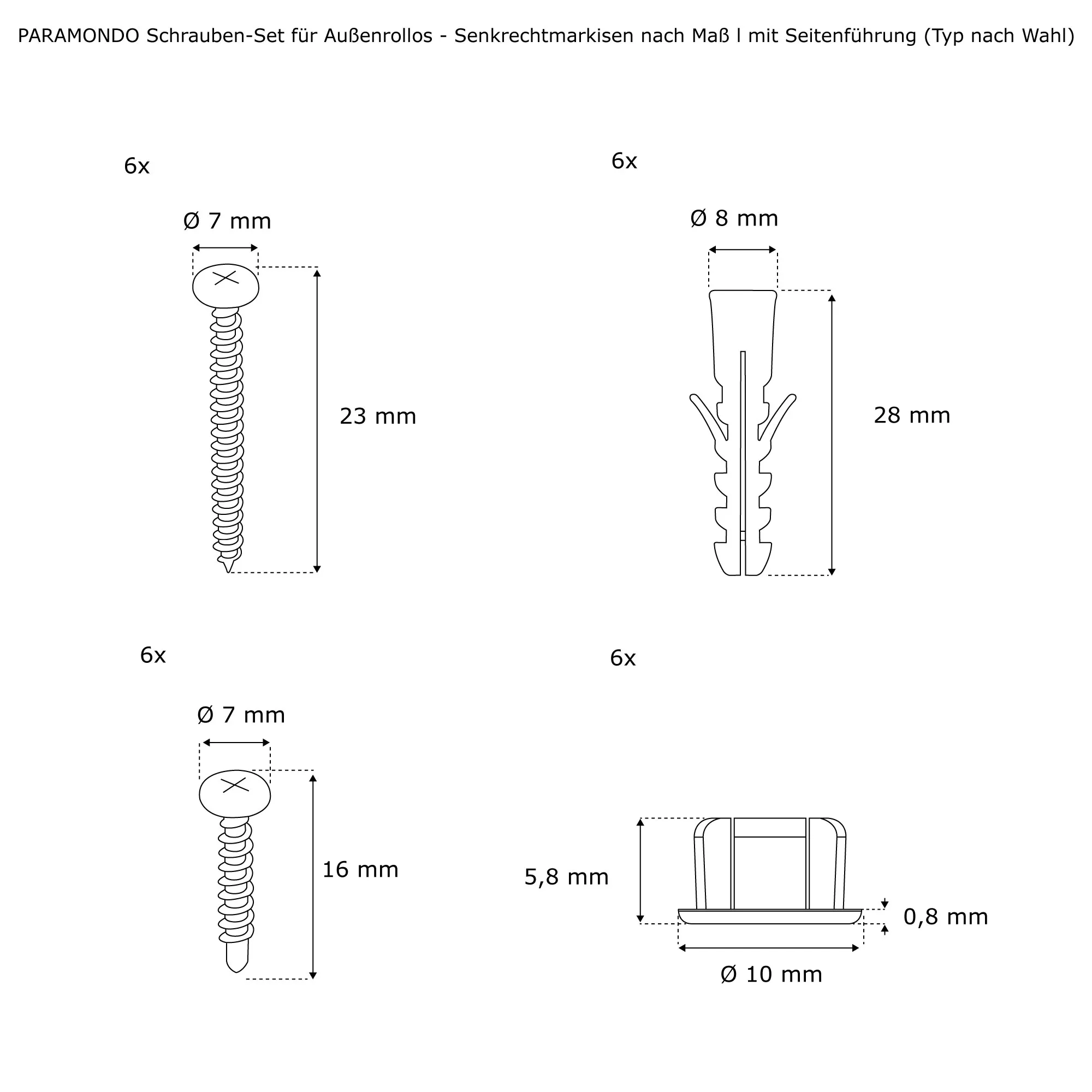 PARAMONDO Schrauben-Set für Außenrollos - Senkrechtmarkisen nach Maß l mit Seitenführung (Typ nach Wahl)

6x

Ø 7 mm

23 mm

6x

Ø 8 mm

28 mm

6x

Ø 7 mm

16 mm

6x

5,8 mm

0,8 mm

Ø 10 mm