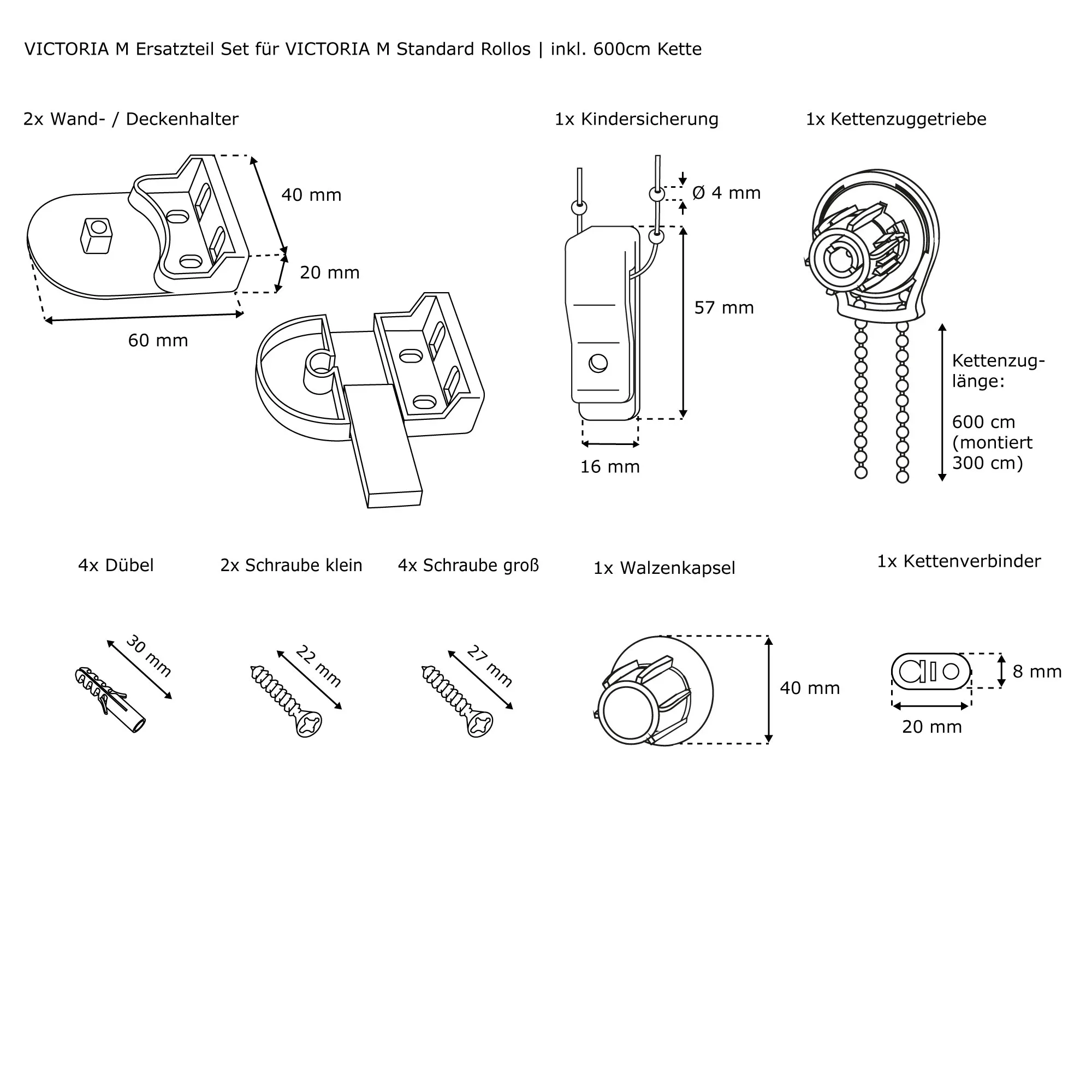 VICTORIA M Ersatzteil Set für VICTORIA M Standard Rollos | inkl. 600cm Kette

2x Wand- / Deckenhalter

40 mm

20 mm

60 mm

1x Kindersicherung

Ø 4 mm

57 mm

16 mm

1x Kettenzuggetriebe

Kettenzuglänge:

600 cm (montiert 300 cm)

4x Dübel

30 mm

2x Schraube klein

22 mm

4x Schraube groß

27 mm

1x Walzenkapsel

40 mm

1x Kettenverbinder

8 mm

20 mm